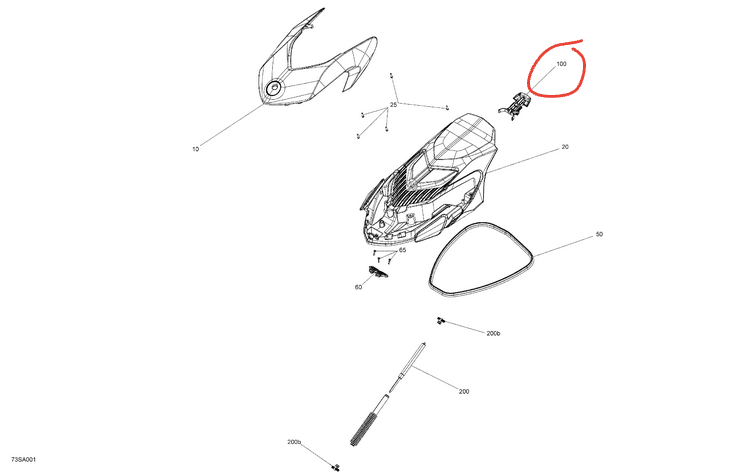 100
25
10
20
50
65
60
200b
200
200b
73SA001